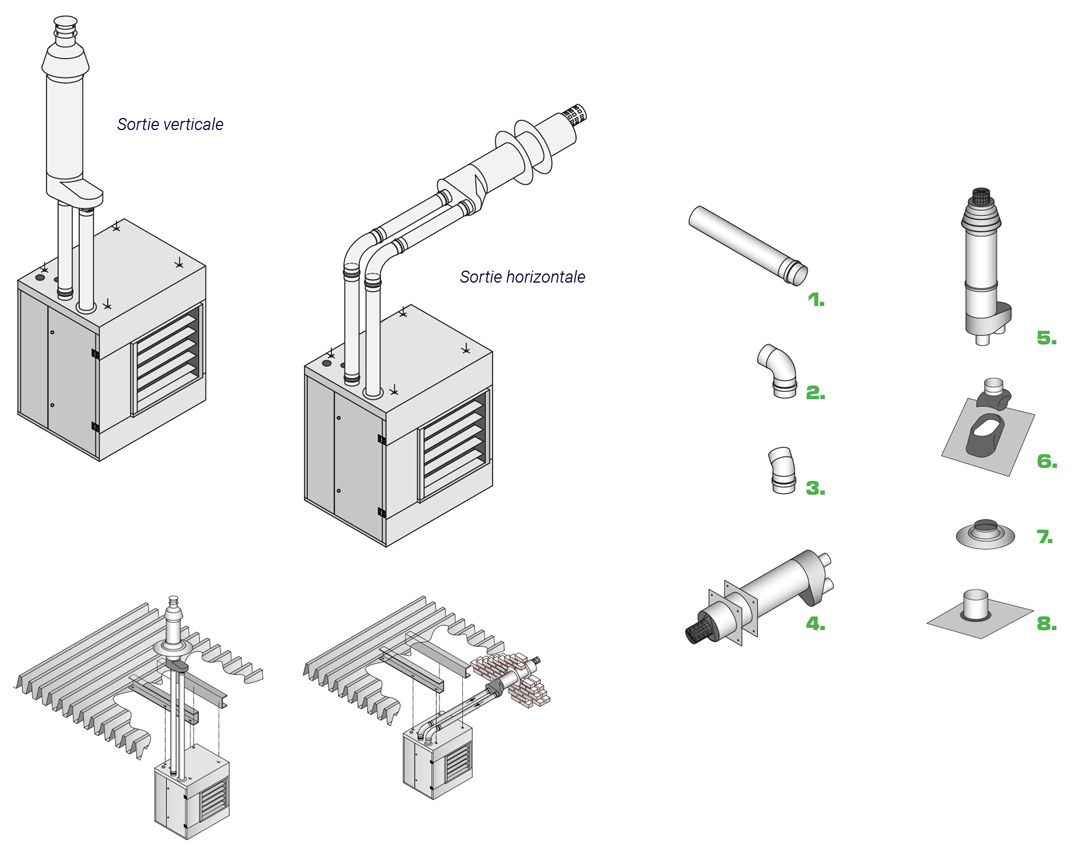 Sortie verticale

Sortie horizontale

1.

2.

3.

4.

5.

6.

7.

8.