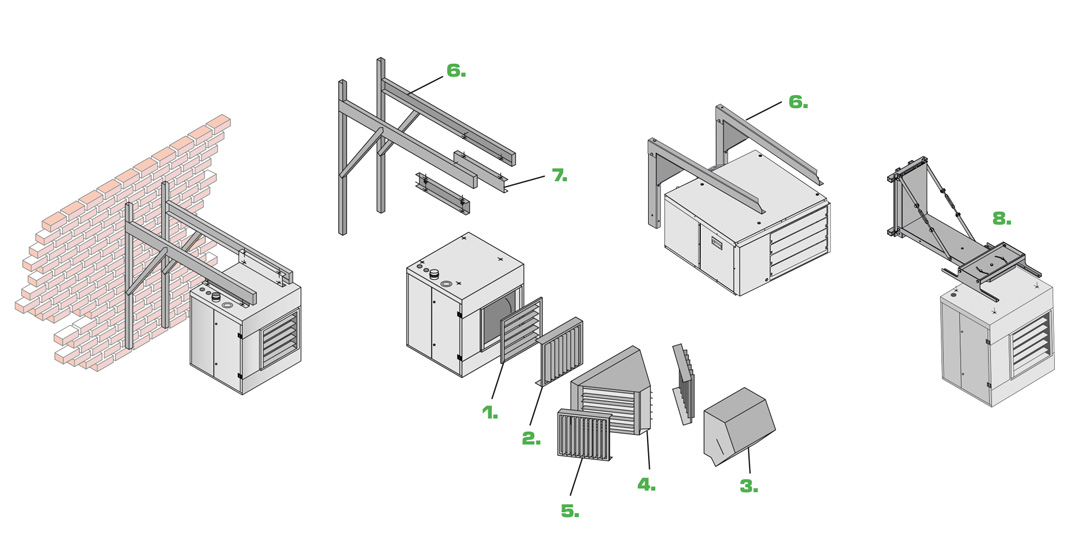 6.
7.
6.
8.
1.
2.
4.
3.
5.